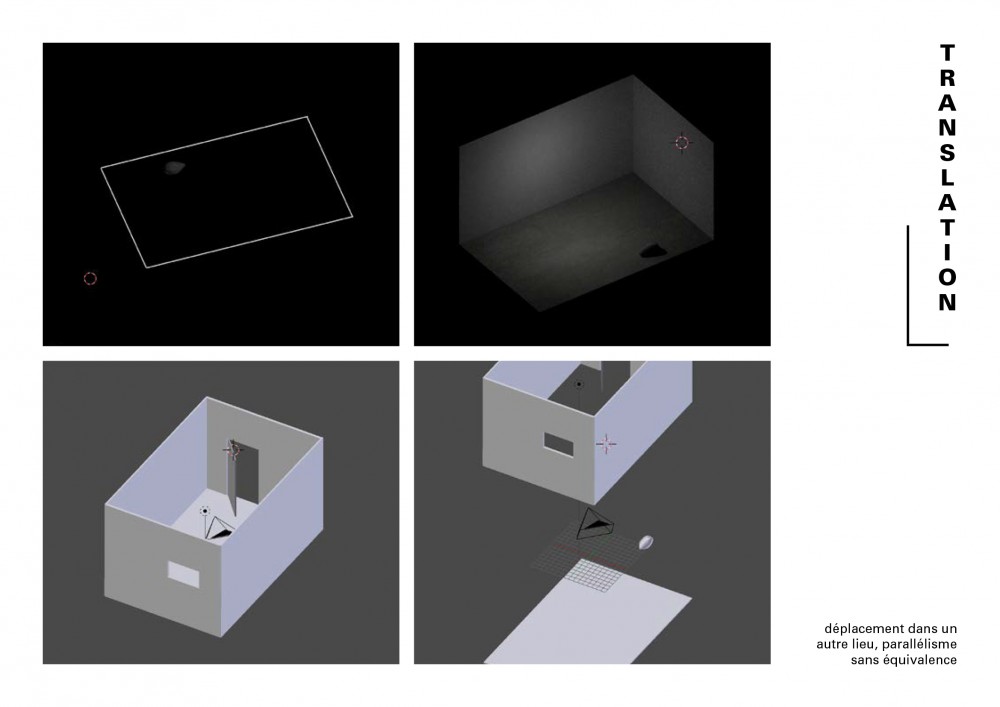 TRANSLATION

déplacement dans un autre lieu, parallélisme sans équivalence